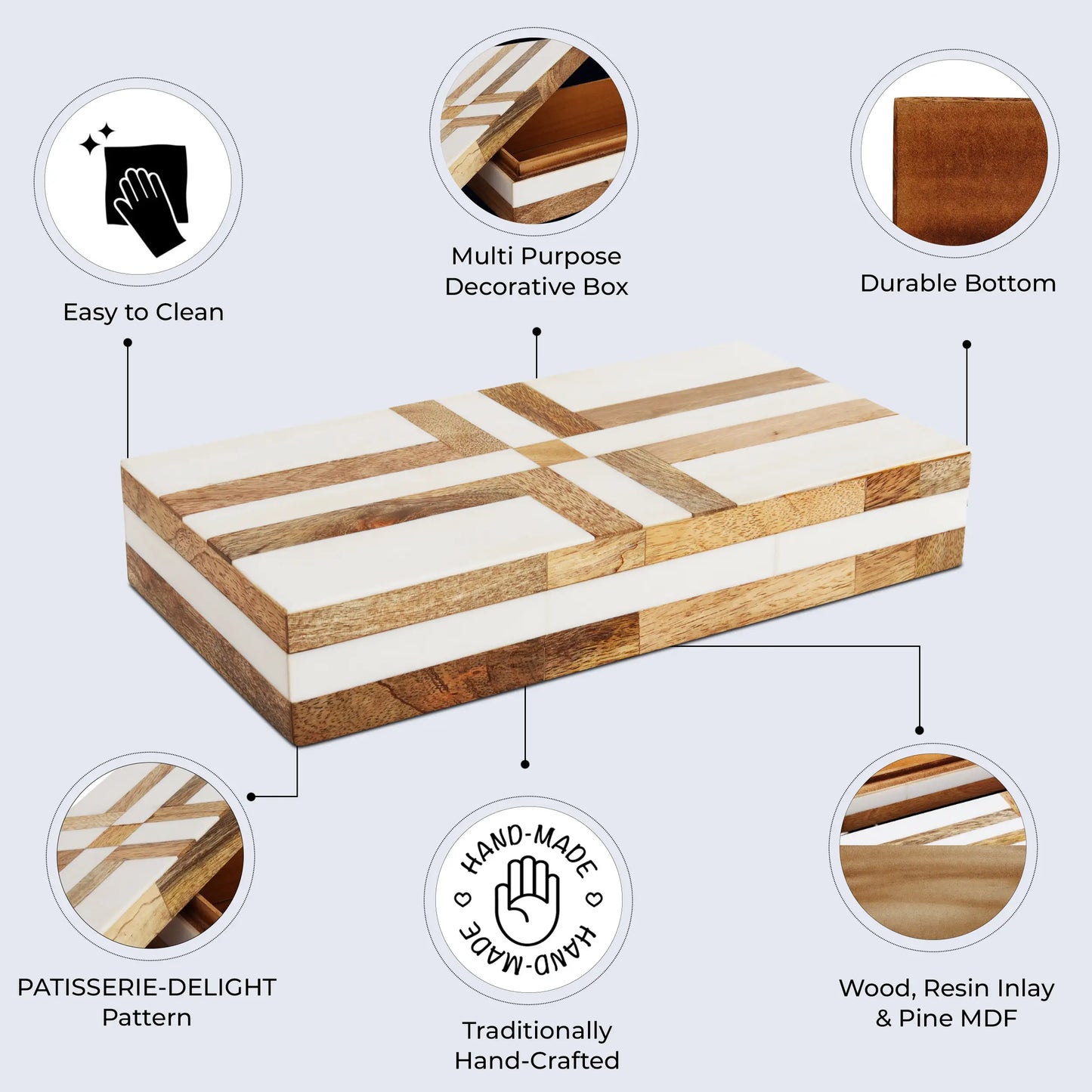 Easy to Clean

Multi Purpose
Decorative Box

Durable Bottom

PATISSERIE-DELIGHT
Pattern

HAND-MADE
HAND-MADE

Traditionally
Hand-Crafted

Wood, Resin Inlay
& Pine MDF